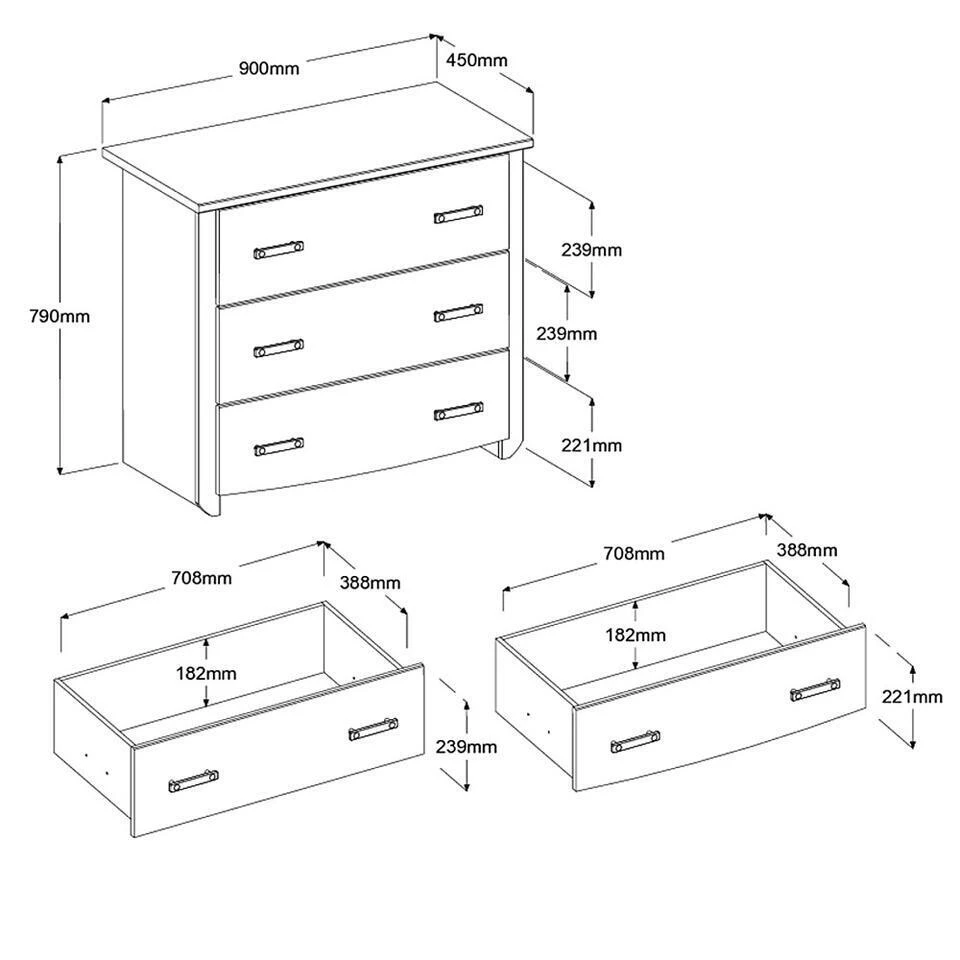 900mm
450mm
790mm
239mm
239mm
221mm
708mm
388mm
182mm
239mm
708mm
388mm
182mm
221mm